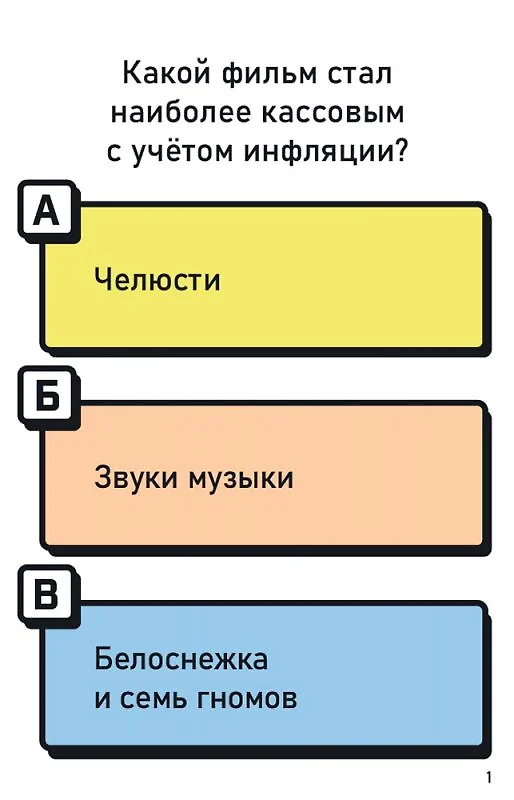 Какой фильм стал наиболее кассовым с учётом инфляции?

А

Челюсти

Б

Звуки музыки

В

Белоснежка и семь гномов

1