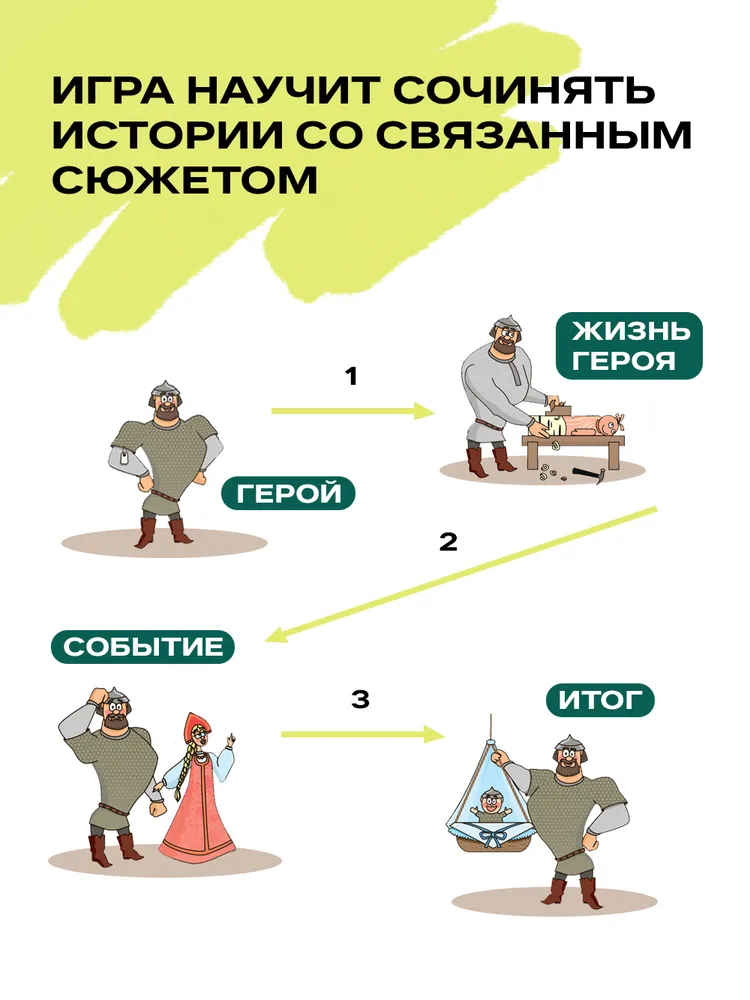 ИГРА НАУЧИТ СОЧИНЯТЬ ИСТОРИИ СО СВЯЗАННЫМ СЮЖЕТОМ

ГЕРОЙ

1

ЖИЗНЬ ГЕРОЯ

2

СОБЫТИЕ

3

ИТОГ