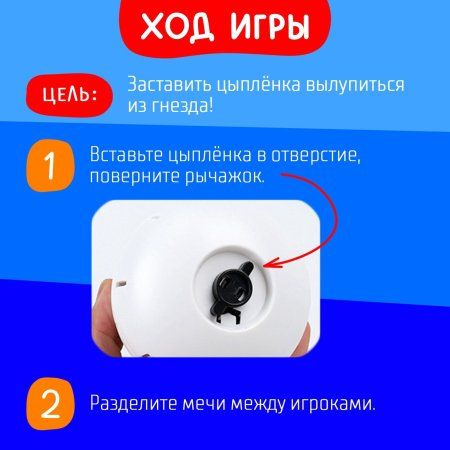 ХОД ИГРЫ

ЦЕЛЬ: Заставить цыплёнка вылупиться из гнезда!

1 Вставьте цыплёнка в отверстие, поверните рычажок.

2 Разделите мечи между игроками.