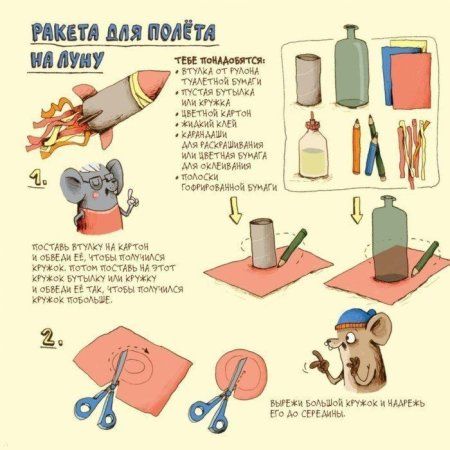 РАКЕТА ДЛЯ ПОЛЁТА НА ЛУНУ

ТЕБЕ ПОНАДОБЯТСЯ:
• ВТУЛКА ОТ РУЛОНА ТУАЛЕТНОЙ БУМАГИ
• ПУСТАЯ БУТЫЛКА ИЛИ КРУЖКА
• ЦВЕТНОЙ КАРТОН
• ЖИДКИЙ КЛЕЙ
• КАРАНДАШИ ДЛЯ РАСКРАШИВАНИЯ ИЛИ ЦВЕТНАЯ БУМАГА ДЛЯ ОКЛЕИВАНИЯ
• ПОЛОСКИ ГОФРИРОВАННОЙ БУМАГИ

1.

ПОСТАВЬ ВТУЛКУ НА КАРТОН И ОБВЕДИ ЕЁ, ЧТОБЫ ПОЛУЧИЛСЯ КРУЖОК. ПОТОМ ПОСТАВЬ НА ЭТОТ КРУЖОК БУТЫЛКУ ИЛИ КРУЖКУ И ОБВЕДИ ЕЁ ТАК, ЧТОБЫ ПОЛУЧИЛСЯ КРУЖОК ПОБОЛЬШЕ.

2.

ВЫРЕЖИ БОЛЬШОЙ КРУЖОК И НАДРЕЖЬ ЕГО ДО СЕРЕДИНЫ.