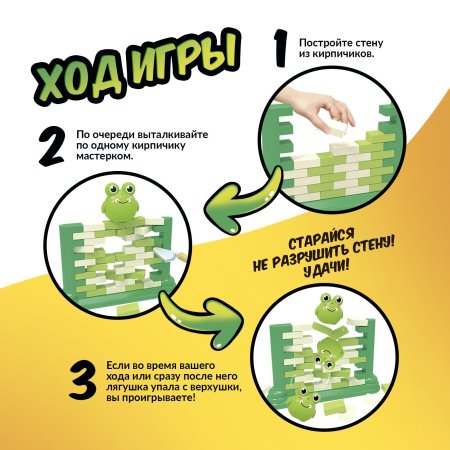 ХОД ИГРЫ

1 Постройте стену из кирпичиков.

2 По очереди выталкивайте по одному кирпичику мастерком.

СТАРАЙСЯ НЕ РАЗРУШИТЬ СТЕНУ! УДАЧИ!

3 Если во время вашего хода или сразу после него лягушка упала с верхушки, вы проигрываете!