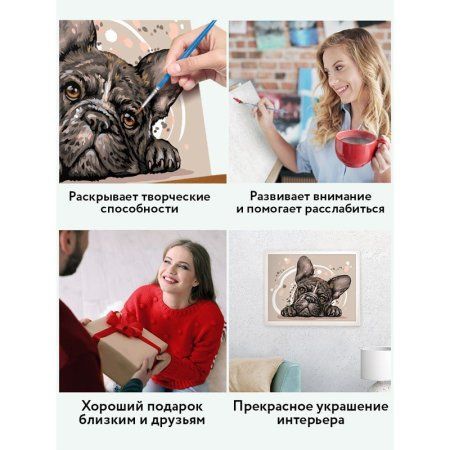 Раскрывает творческие способности

Развивает внимание и помогает расслабиться

Хороший подарок близким и друзьям

Прекрасное украшение интерьера