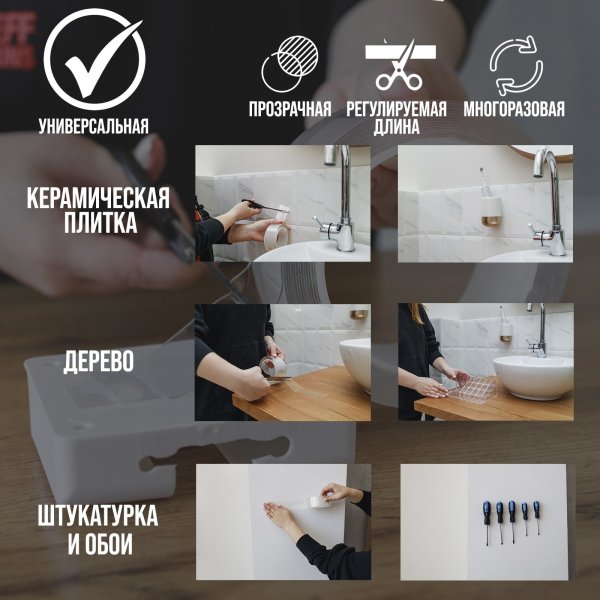 УНИВЕРСАЛЬНАЯ

ПРОЗРАЧНАЯ

РЕГУЛИРУЕМАЯ ДЛИНА

МНОГОРАЗОВАЯ

КЕРАМИЧЕСКАЯ ПЛИТКА

ДЕРЕВО

ШТУКАТУРКА И ОБОИ