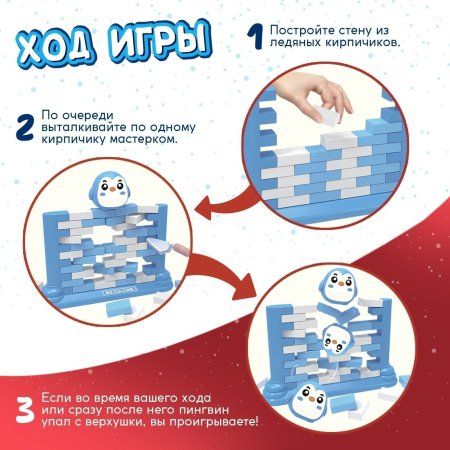 ХОД ИГРЫ

1 Постройте стену из ледяных кирпичиков.

2 По очереди выталкивайте по одному кирпичику мастерком.

3 Если во время вашего хода или сразу после него пингвин упал с верхушки, вы проигрываете!