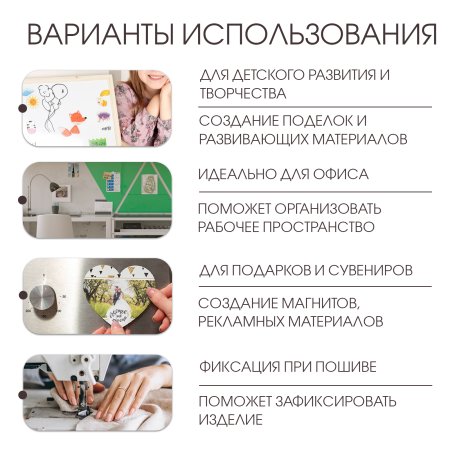 ВАРИАНТЫ ИСПОЛЬЗОВАНИЯ

ДЛЯ ДЕТСКОГО РАЗВИТИЯ И ТВОРЧЕСТВА

СОЗДАНИЕ ПОДЕЛОК И РАЗВИВАЮЩИХ МАТЕРИАЛОВ

ИДЕАЛЬНО ДЛЯ ОФИСА

ПОМОЖЕТ ОРГАНИЗОВАТЬ РАБОЧЕЕ ПРОСТРАНСТВО

ДЛЯ ПОДАРКОВ И СУВЕНИРОВ

СОЗДАНИЕ МАГНИТОВ, РЕКЛАМНЫХ МАТЕРИАЛОВ

ФИКСАЦИЯ ПРИ ПОШИВЕ

ПОМОЖЕТ ЗАФИКСИРОВАТЬ ИЗДЕЛИЕ