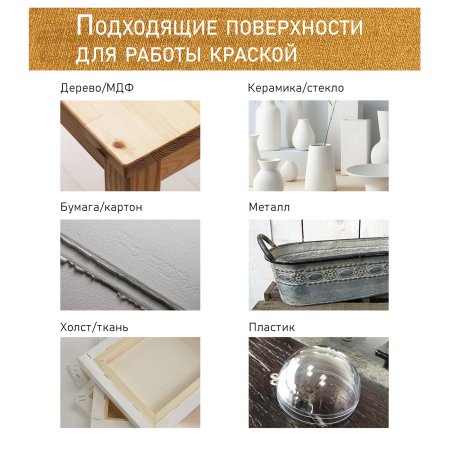 Подходящие поверхности для работы краской

Дерево/МДФ

Керамика/стекло

Бумага/картон

Металл

Холст/ткань

Пластик