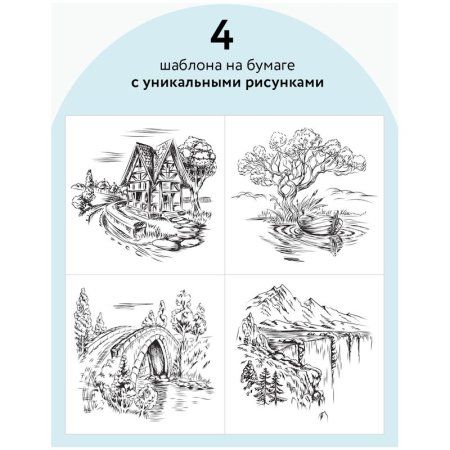 4
шаблона на бумаге
с уникальными рисунками